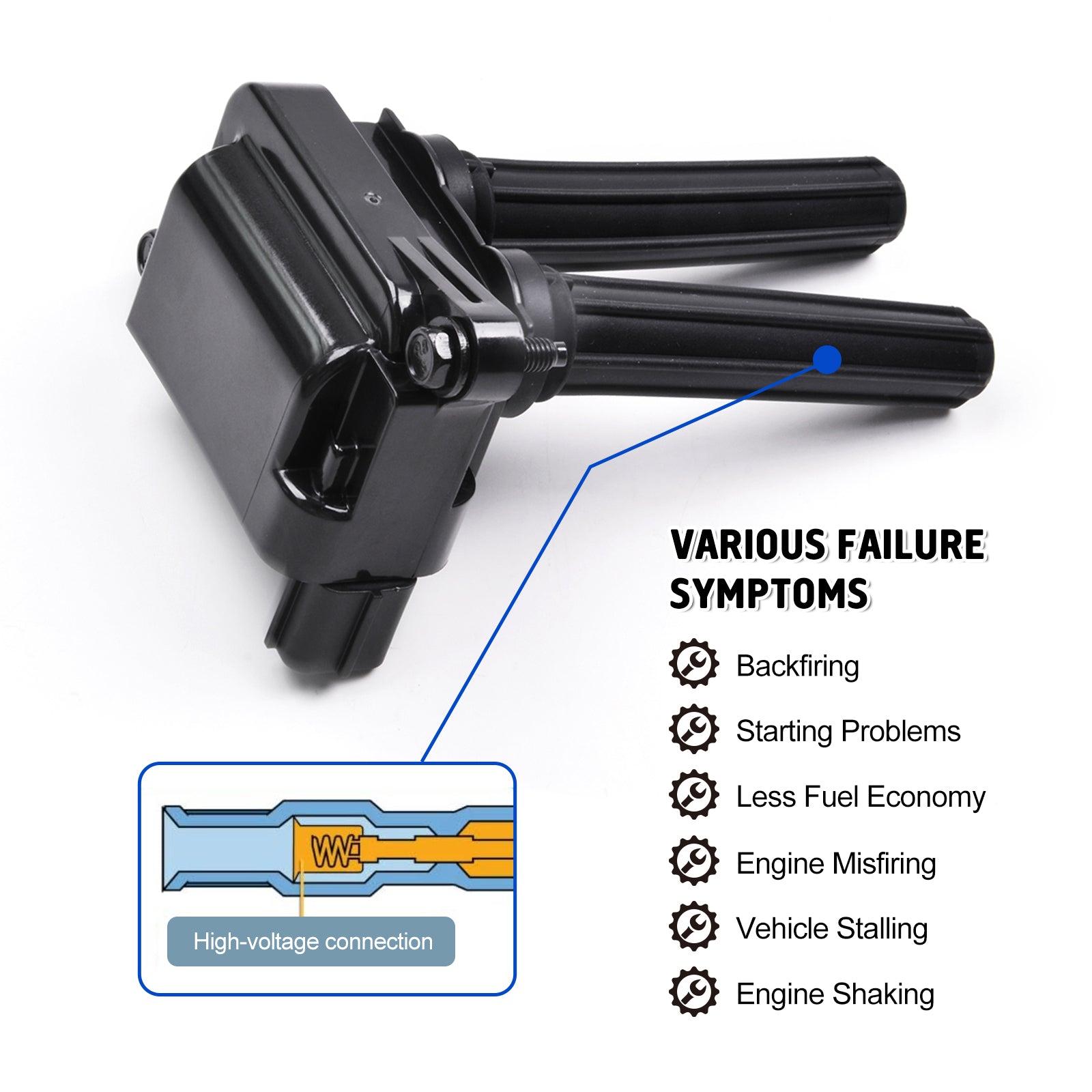 VARIOUS FAILURE SYMPTOMS

Backfiring

Starting Problems

Less Fuel Economy

Engine Misfiring

Vehicle Stalling

Engine Shaking

High-voltage connection