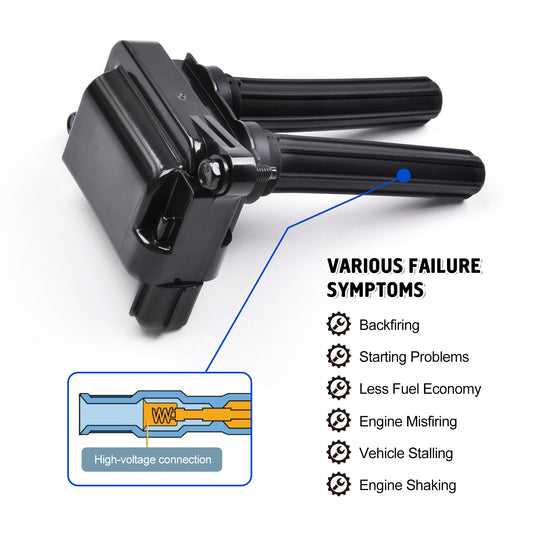 VARIOUS FAILURE SYMPTOMS

Backfiring

Starting Problems

Less Fuel Economy

Engine Misfiring

Vehicle Stalling

Engine Shaking

High-voltage connection